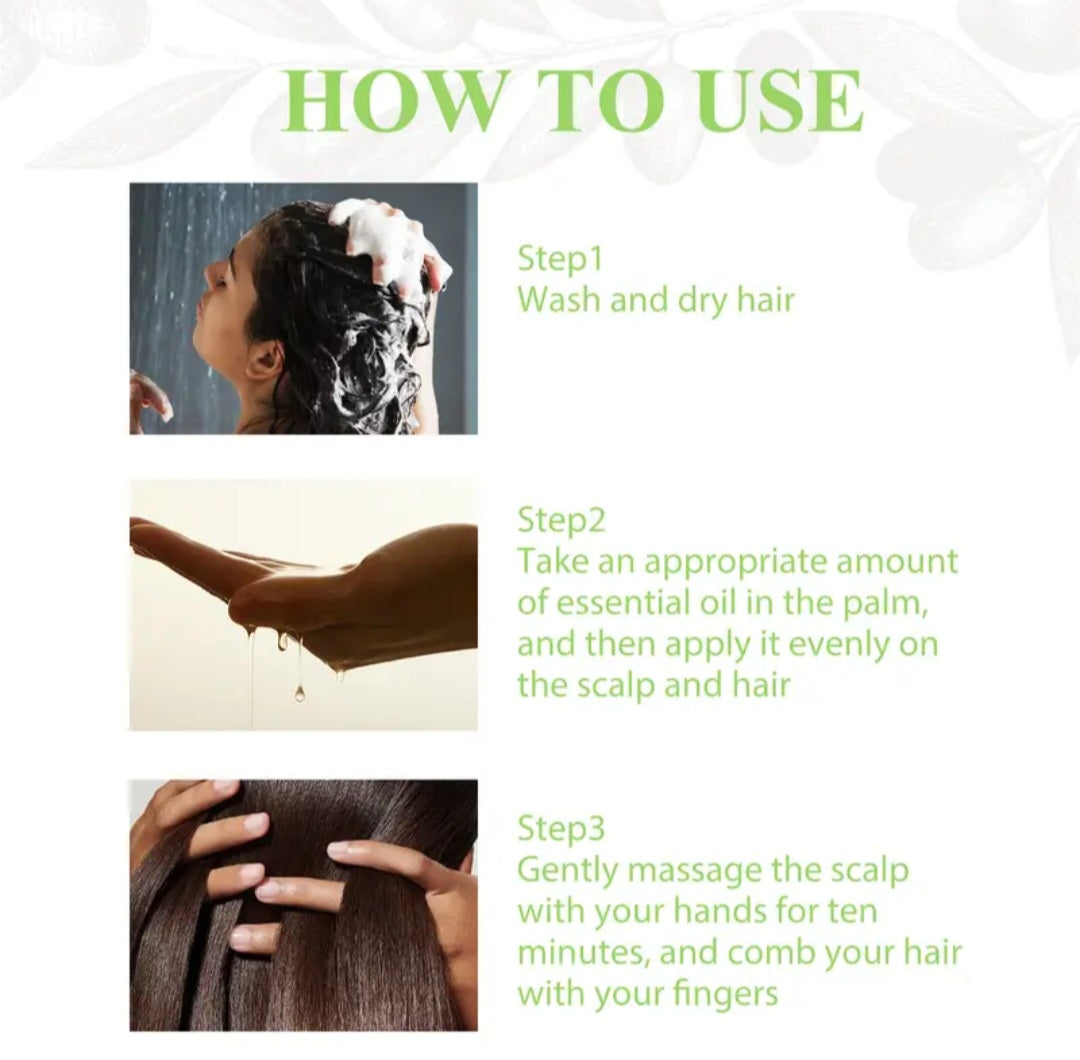 HOW TO USE

Step1
Wash and dry hair

Step2
Take an appropriate amount of essential oil in the palm, and then apply it evenly on the scalp and hair

Step3
Gently massage the scalp with your hands for ten minutes, and comb your hair with your fingers